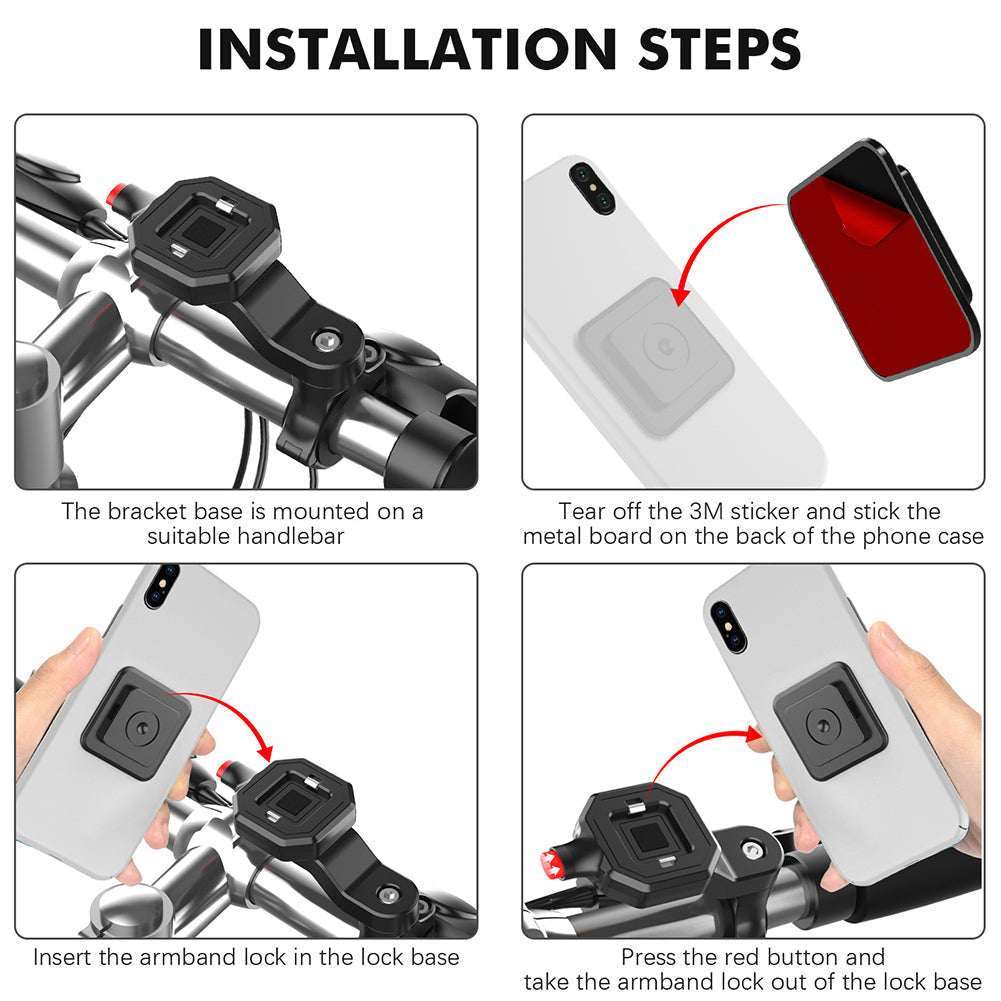 INSTALLATION STEPS

The bracket base is mounted on a suitable handlebar

Tear off the 3M sticker and stick the metal board on the back of the phone case

Insert the armband lock in the lock base

Press the red button and take the armband lock out of the lock base