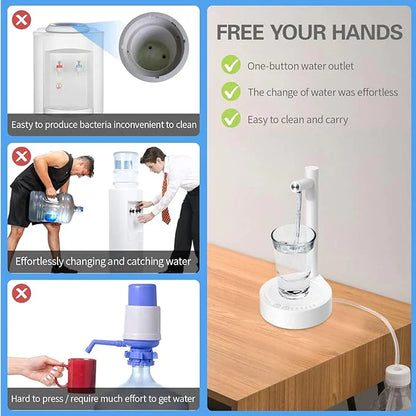 Easty to produce bacteria inconvenient to clean

Effortlessly changing and catching water

Hard to press / require much effort to get water

FREE YOUR HANDS

One-button water outlet

The change of water was effortless

Easy to clean and carry