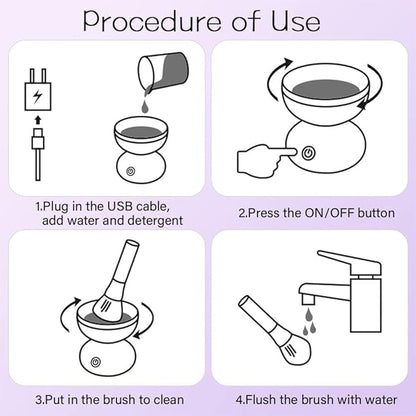 Procedure of Use

1.Plug in the USB cable, add water and detergent

2.Press the ON/OFF button

3.Put in the brush to clean

4.Flush the brush with water